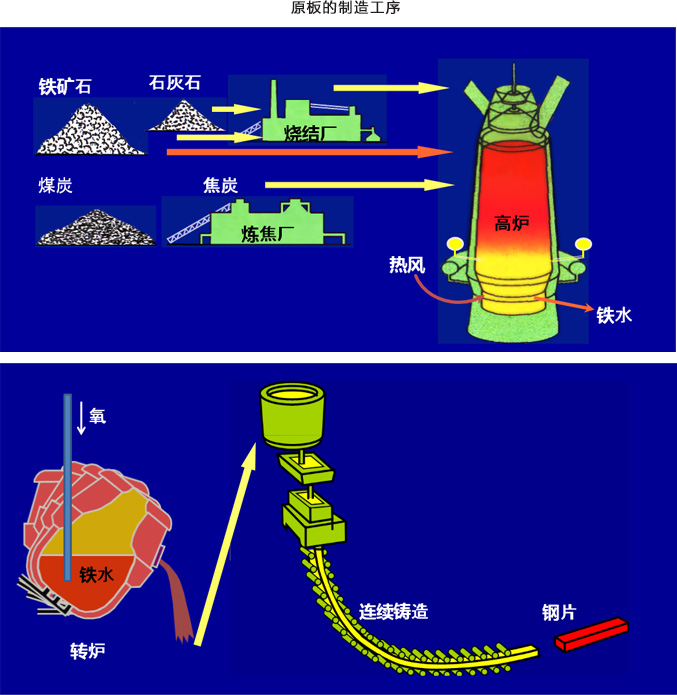 原板的制造工序

铁矿石

石灰石

烧结厂

煤炭

焦炭

炼焦厂

高炉

热风

铁水

氧

铁水

转炉

连续铸造

钢片